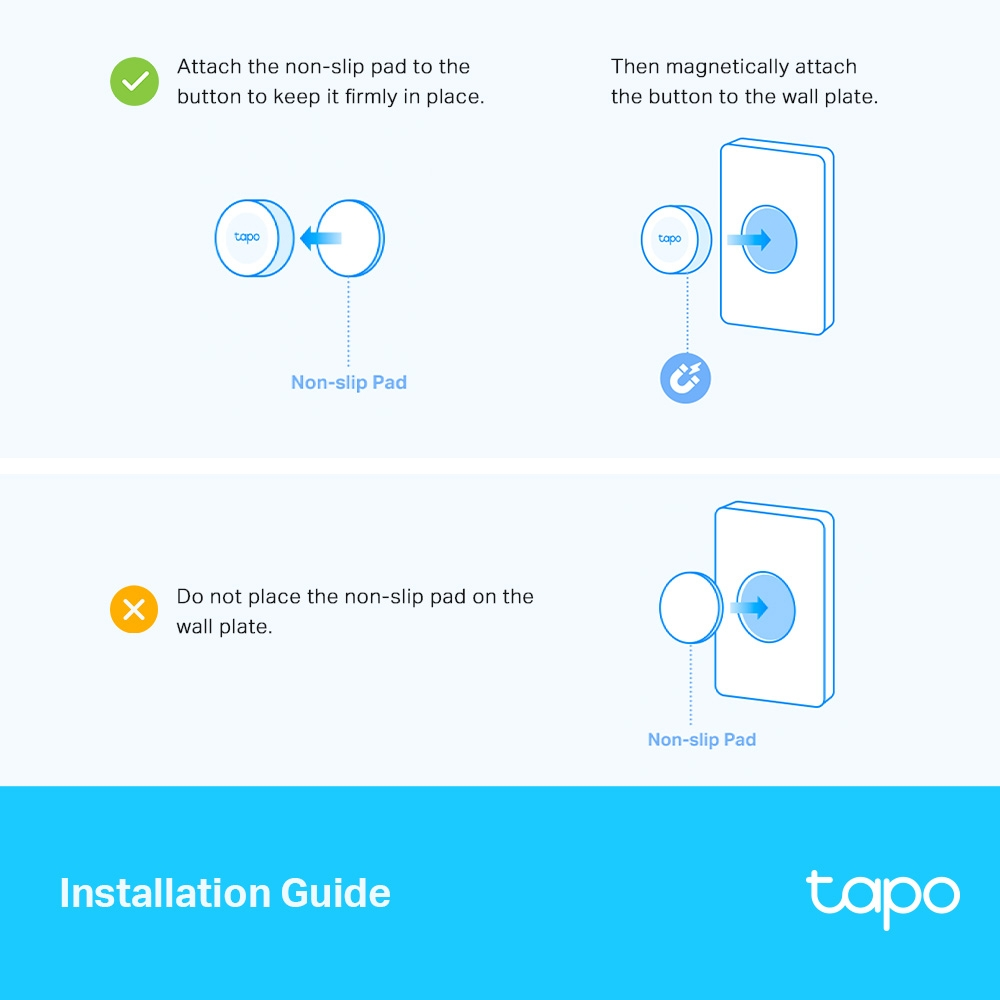 Attach the non-slip pad to the button to keep it firmly in place.

tapo

Non-slip Pad

Then magnetically attach the button to the wall plate.

tapo

Do not place the non-slip pad on the wall plate.

Non-slip Pad

Installation Guide

tapo